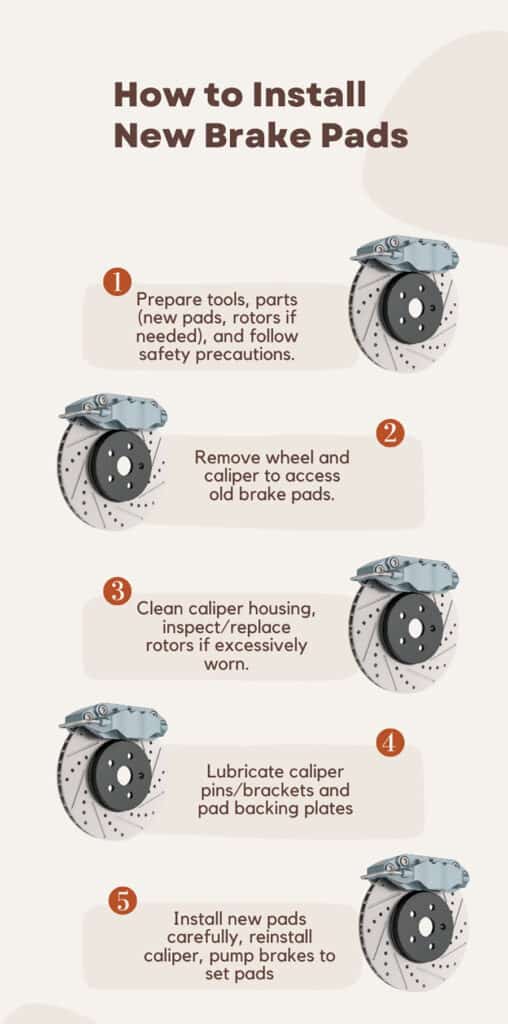 How to Install New Brake Pads

1
Prepare tools, parts (new pads, rotors if needed), and follow safety precautions.

2
Remove wheel and caliper to access old brake pads.

3
Clean caliper housing, inspect/replace rotors if excessively worn.

4
Lubricate caliper pins/brackets and pad backing plates

5
Install new pads carefully, reinstall caliper, pump brakes to set pads