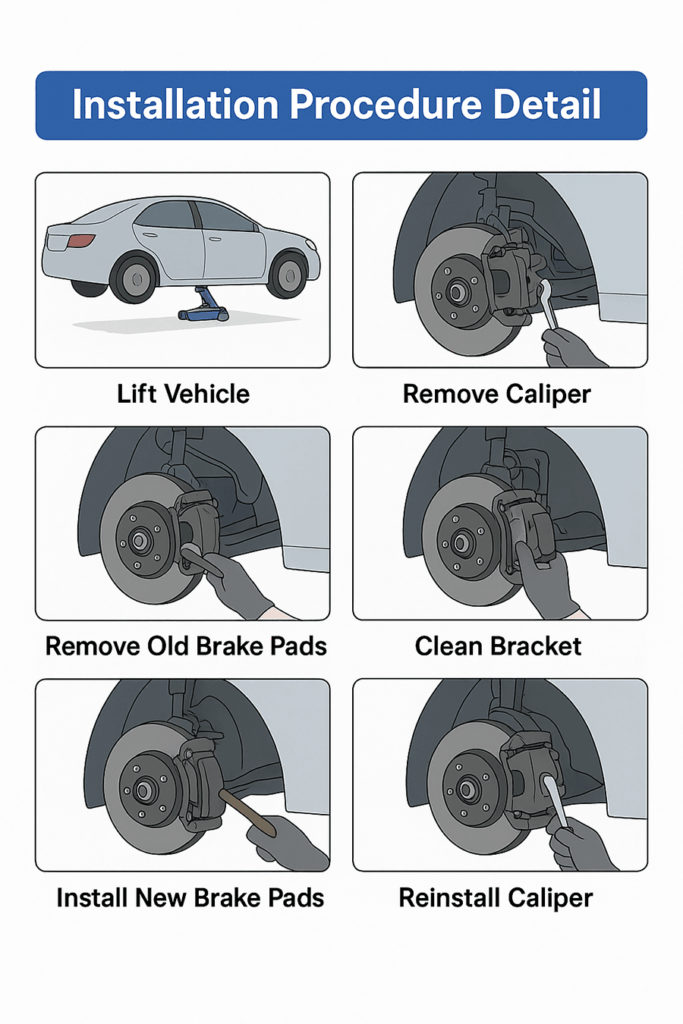 Installation Procedure Detail

Lift Vehicle

Remove Caliper

Remove Old Brake Pads

Clean Bracket

Install New Brake Pads

Reinstall Caliper